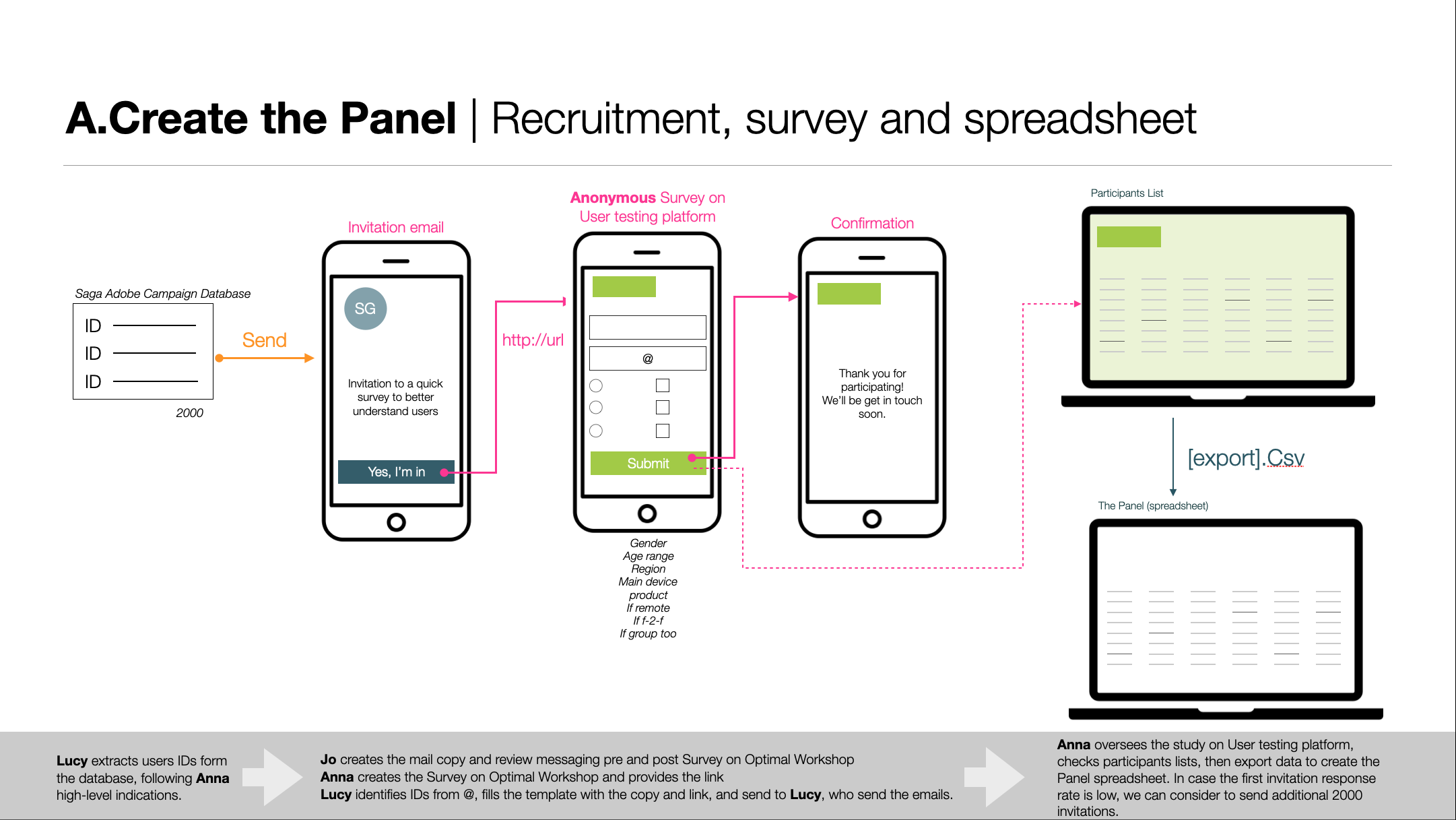 A.Create the Panel | Recruitment, survey and spreadsheet

Saga Adobe Campaign Database

ID

ID

ID

2000

Send

Invitation email

SG

Invitation to a quick survey to better understand users

Yes, I'm in

http://url

Anonymous Survey on User testing platform

@

Submit

Gender
Age range
Region
Main device
product
If remote
If f-2-f
If group too

Confirmation

Thank you for participating! We'll be get in touch soon.

Participants List

[export].Csv

The Panel (spreadsheet)

Lucy extracts users IDs form the database, following Anna high-level indications.

Jo creates the mail copy and review messaging pre and post Survey on Optimal Workshop
Anna creates the Survey on Optimal Workshop and provides the link
Lucy identifies IDs from @, fills the template with the copy and link, and send to Lucy, who send the emails.

Anna oversees the study on User testing platform, checks participants lists, then export data to create the Panel spreadsheet. In case the first invitation response rate is low, we can consider to send additional 2000 invitations.